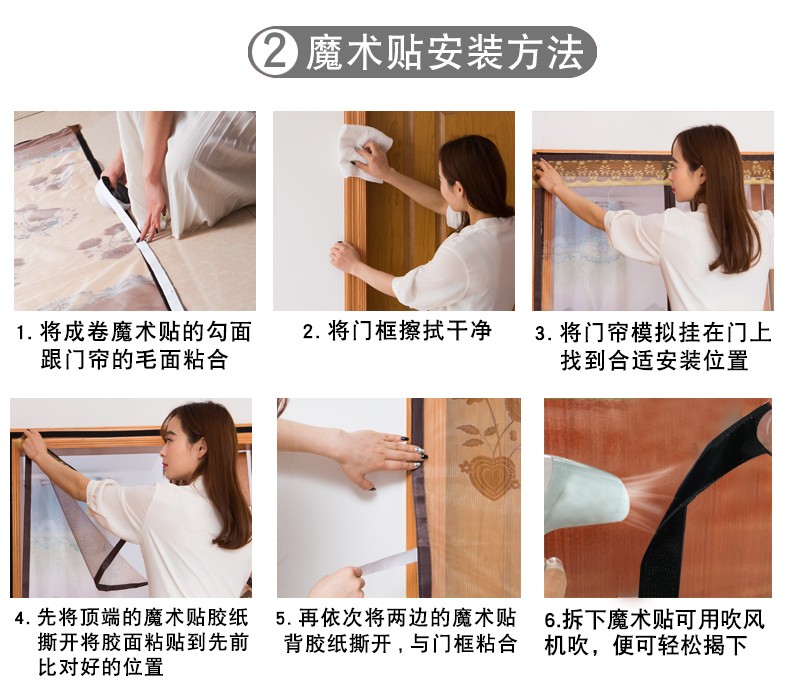 ② 魔术贴安装方法

1. 将成卷魔术贴的勾面跟门帘的毛面粘合

2. 将门框擦拭干净

3. 将门帘模拟挂在门上找到合适安装位置

4. 先将顶端的魔术贴胶纸撕开将胶面粘贴到先前比对好的位置

5. 再依次将两边的魔术贴背胶纸撕开，与门框粘合

6.拆下魔术贴可用吹风机吹，便可轻松揭下