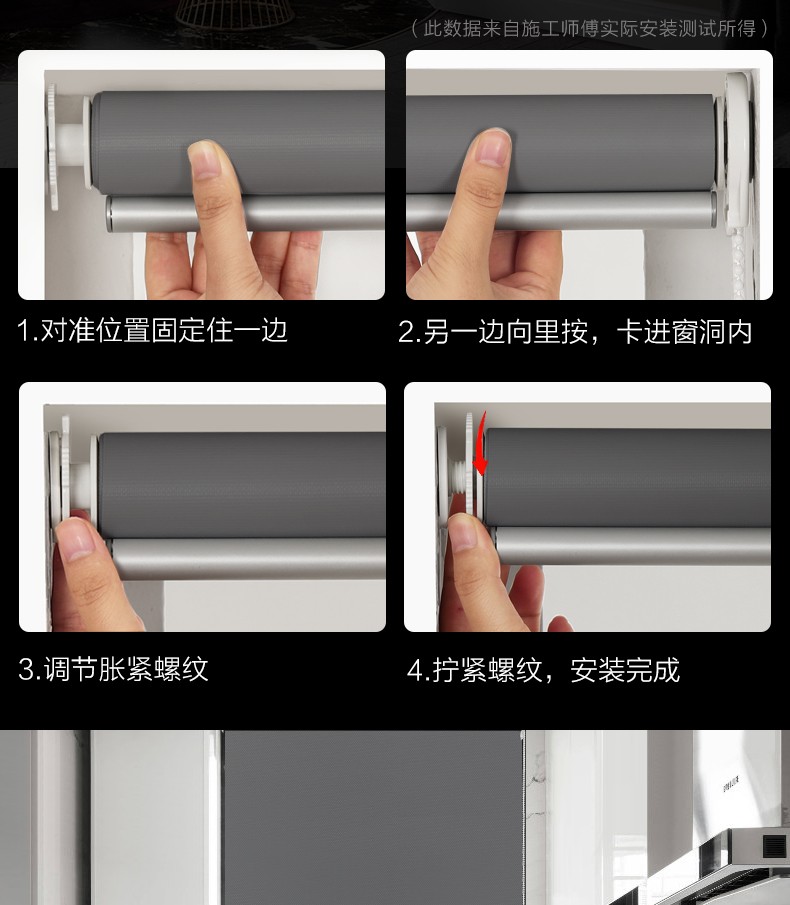 （此数据来自施工师傅实际安装测试所得）

1.对准位置固定住一边

2.另一边向里按，卡进窗洞内

3.调节胀紧螺纹

4.拧紧螺纹，安装完成