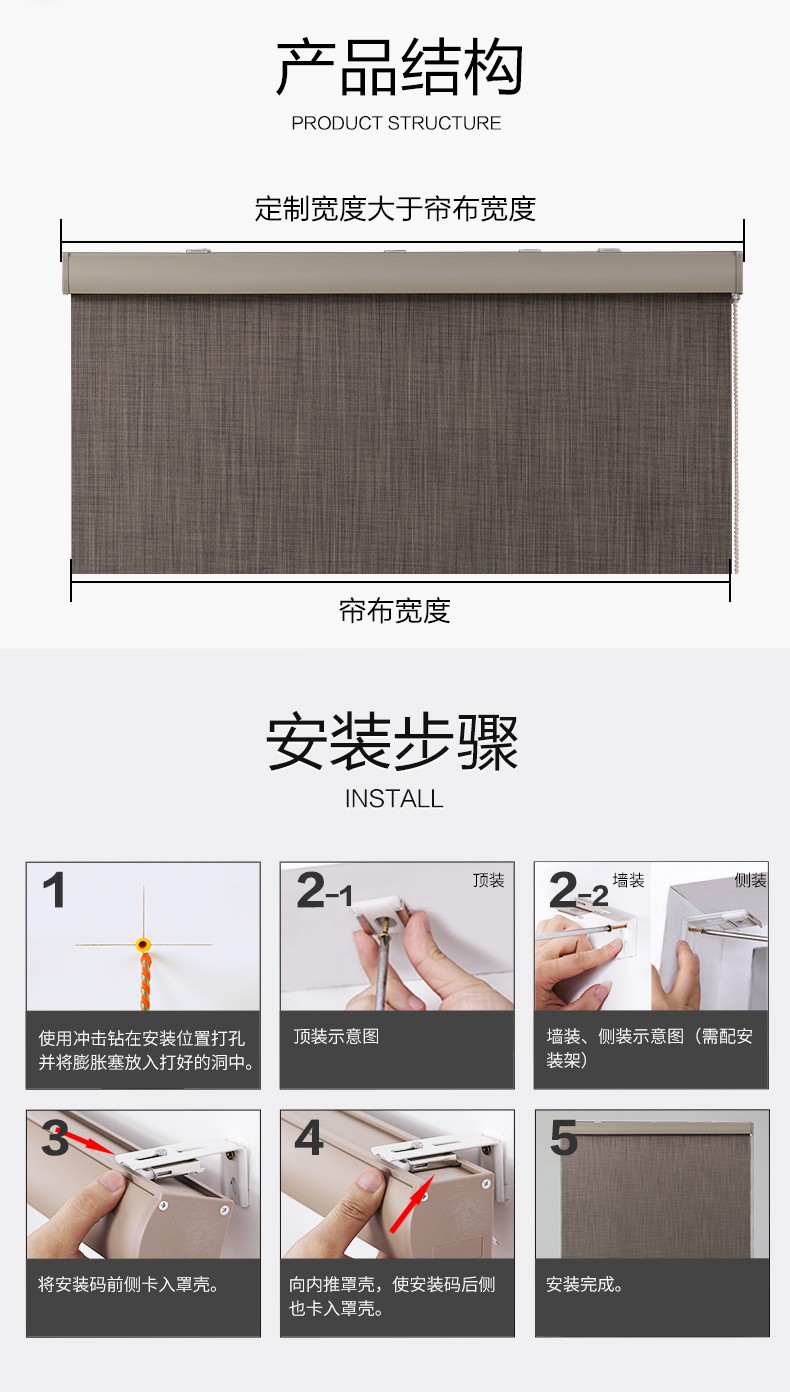 产品结构
PRODUCT STRUCTURE

定制宽度大于帘布宽度

帘布宽度

安装步骤
INSTALL

1

使用冲击钻在安装位置打孔并将膨胀塞放入打好的洞中。

2-1 顶装

顶装示意图

2-2 墙装 侧装

墙装、侧装示意图（需配安装架）

3

将安装码前侧卡入罩壳。

4

向内推罩壳，使安装码后侧也卡入罩壳。

5

安装完成。