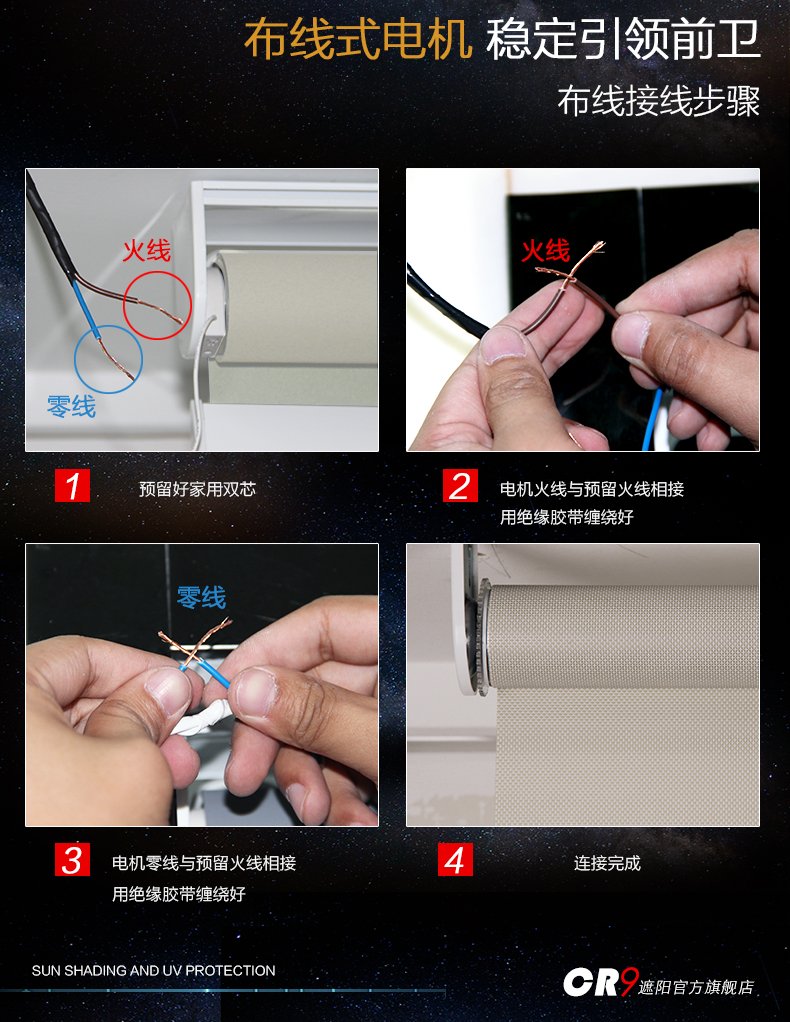 布线式电机 稳定引领前卫

布线接线步骤

火线

零线

火线

1 预留好家用双芯

2 电机火线与预留火线相接 用绝缘胶带缠绕好

零线

3 电机零线与预留火线相接 用绝缘胶带缠绕好

4 连接完成

SUN SHADING AND UV PROTECTION

CR9 遮阳官方旗舰店