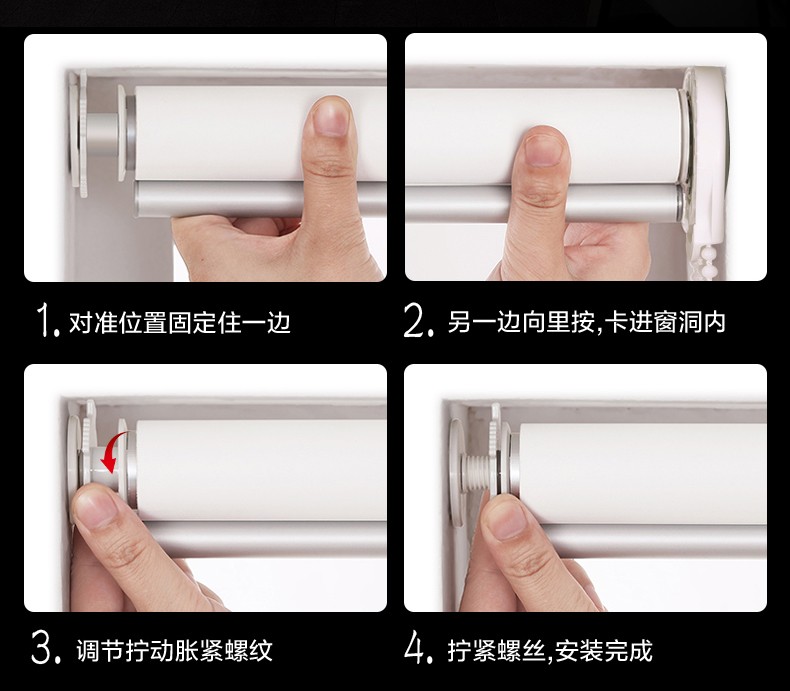 1. 对准位置固定住一边

2. 另一边向里按,卡进窗洞内

3. 调节拧动胀紧螺纹

4. 拧紧螺丝,安装完成