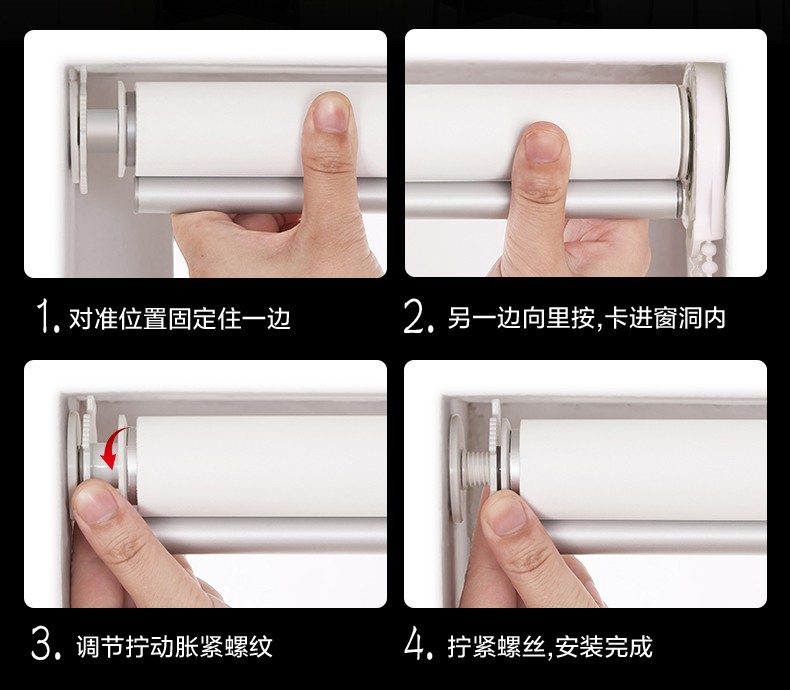 1. 对准位置固定住一边

2. 另一边向里按,卡进窗洞内

3. 调节拧动胀紧螺纹

4. 拧紧螺丝,安装完成