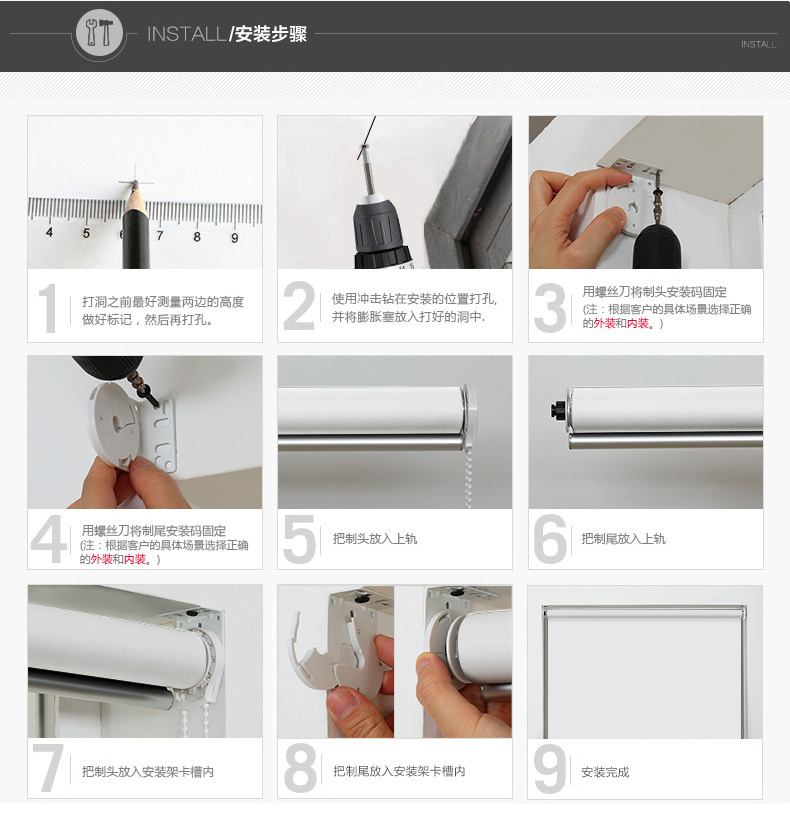 INSTALL/安装步骤

INSTALL

4 5 6 7 8 9

1 打洞之前最好测量两边的高度做好标记，然后再打孔。

2 使用冲击钻在安装的位置打孔，并将膨胀塞放入打好的洞中.

3 用螺丝刀将制头安装码固定
(注：根据客户的具体场景选择正确的外装和内装。)

4 用螺丝刀将制尾安装码固定
(注：根据客户的具体场景选择正确的外装和内装。)

5 把制头放入上轨

6 把制尾放入上轨

7 把制头放入安装架卡槽内

8 把制尾放入安装架卡槽内

9 安装完成