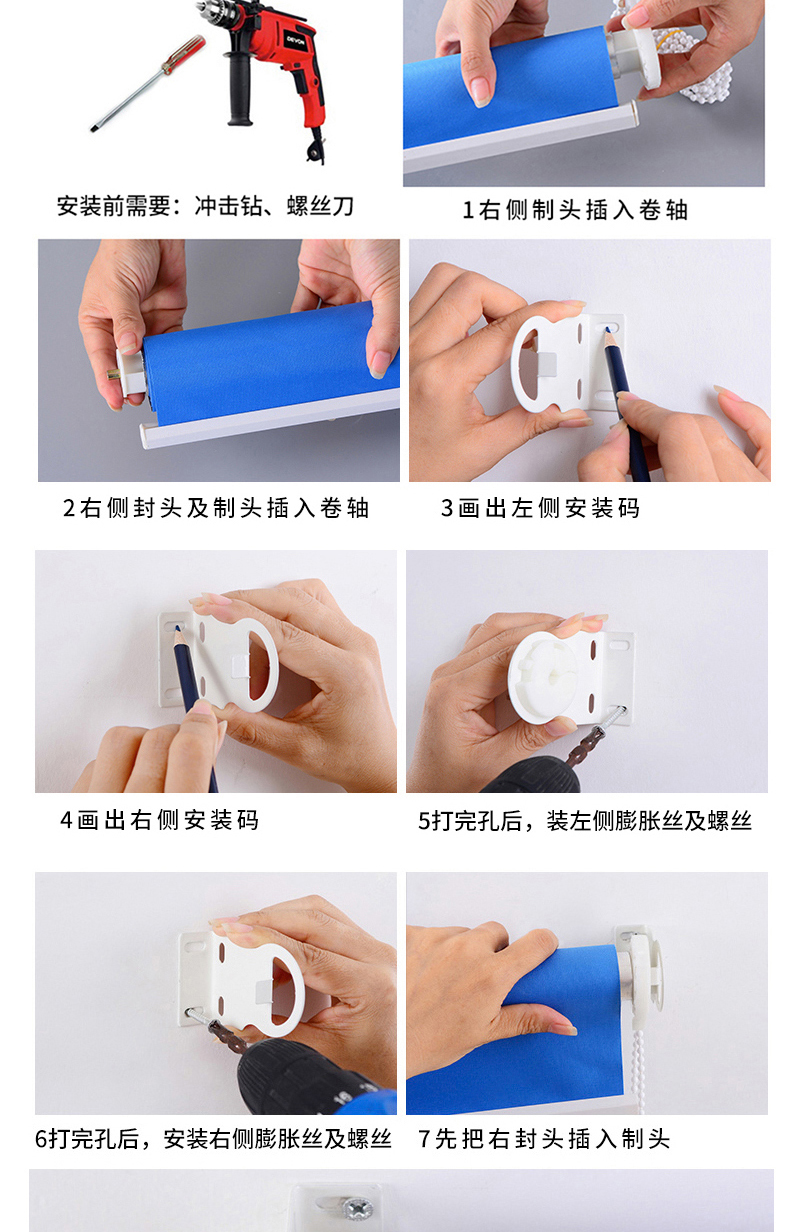 DEVON

安装前需要：冲击钻、螺丝刀

1右侧制头插入卷轴

2右侧封头及制头插入卷轴

3画出左侧安装码

4画出右侧安装码

5打完孔后，装左侧膨胀丝及螺丝

6打完孔后，安装右侧膨胀丝及螺丝

7先把右封头插入制头