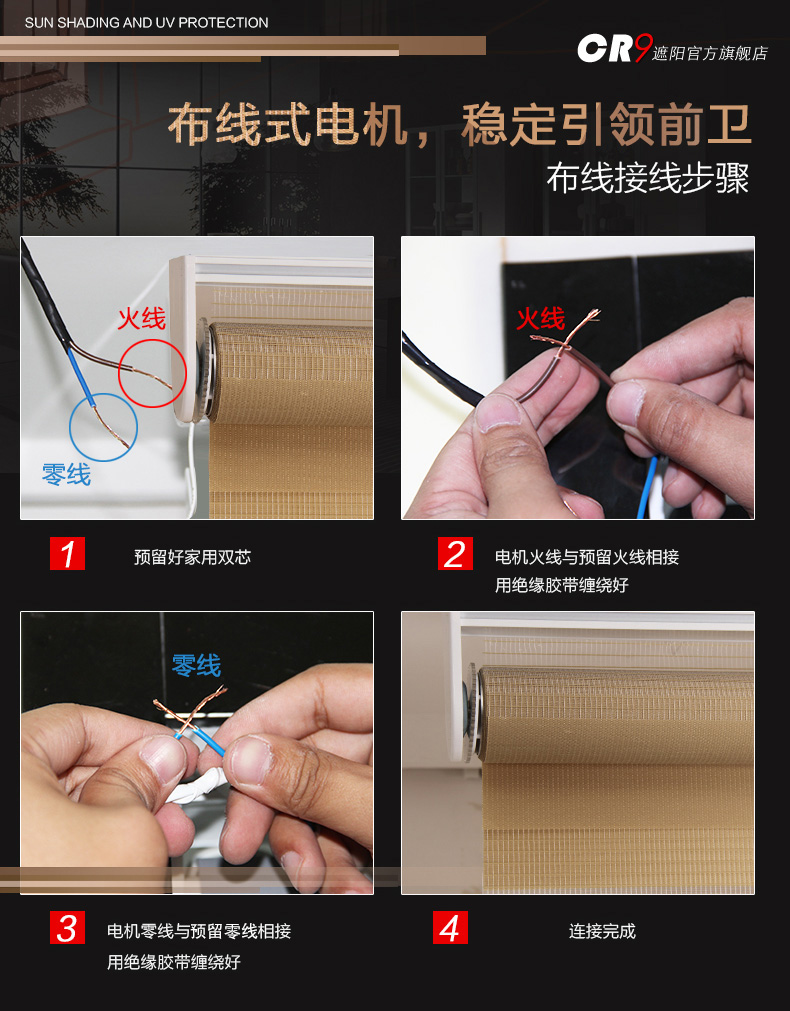 SUN SHADING AND UV PROTECTION

CR9 遮阳官方旗舰店

布线式电机，稳定引领前卫

布线接线步骤

火线

零线

火线

1 预留好家用双芯

2 电机火线与预留火线相接 用绝缘胶带缠绕好

零线

3 电机零线与预留零线相接 用绝缘胶带缠绕好

4 连接完成