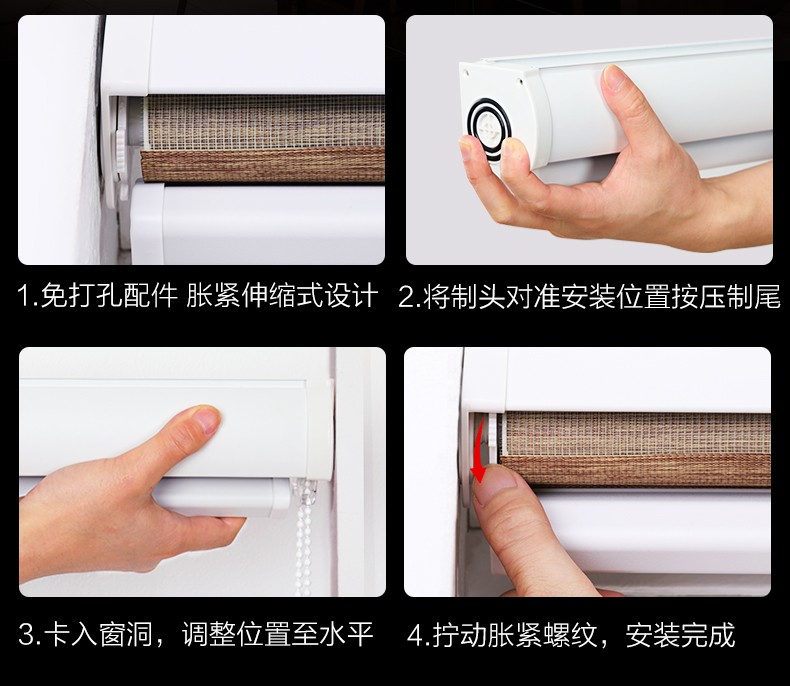 1.免打孔配件 胀紧伸缩式设计

2.将制头对准安装位置按压制尾

3.卡入窗洞，调整位置至水平

4.拧动胀紧螺纹，安装完成