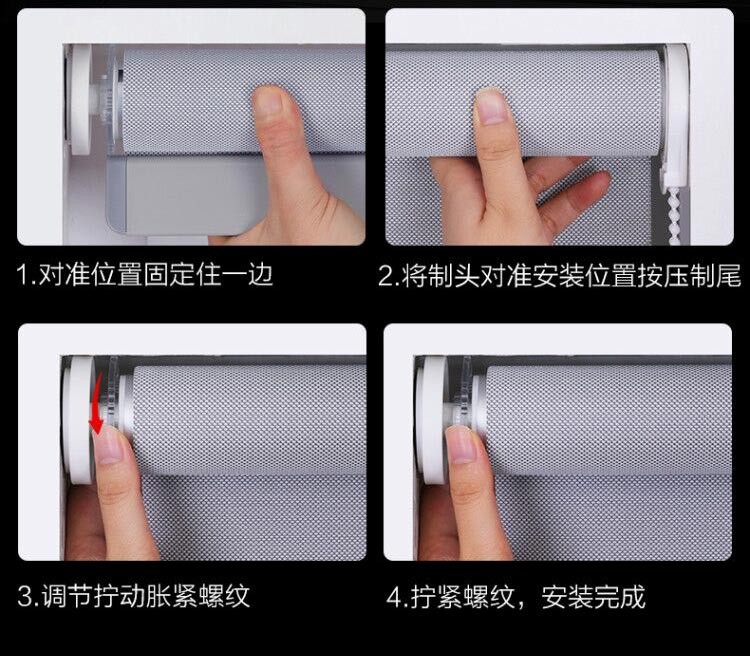 1.对准位置固定住一边

2.将制头对准安装位置按压制尾

3.调节拧动胀紧螺纹

4.拧紧螺纹，安装完成