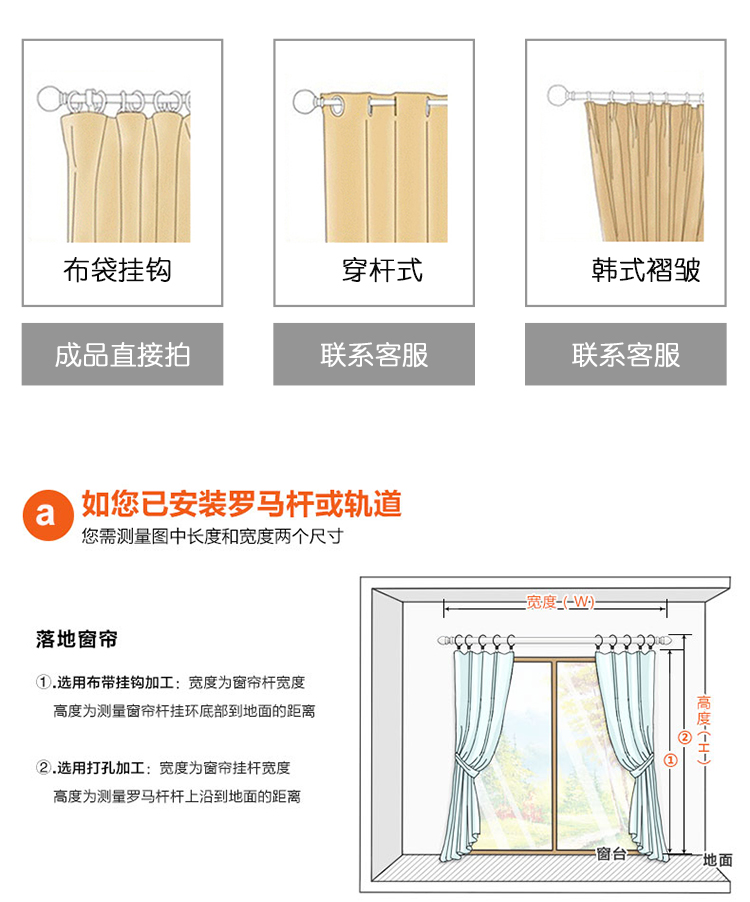 布袋挂钩

穿杆式

韩式褶皱

成品直接拍

联系客服

联系客服

a 如您已安装罗马杆或轨道

您需测量图中长度和宽度两个尺寸

落地窗帘

①.选用布带挂钩加工：宽度为窗帘杆宽度 高度为测量窗帘杆挂环底部到地面的距离

②.选用打孔加工：宽度为窗帘挂杆宽度 高度为测量罗马杆杆上沿到地面的距离

宽度（W）

高度（H）

②

①

窗台

地面