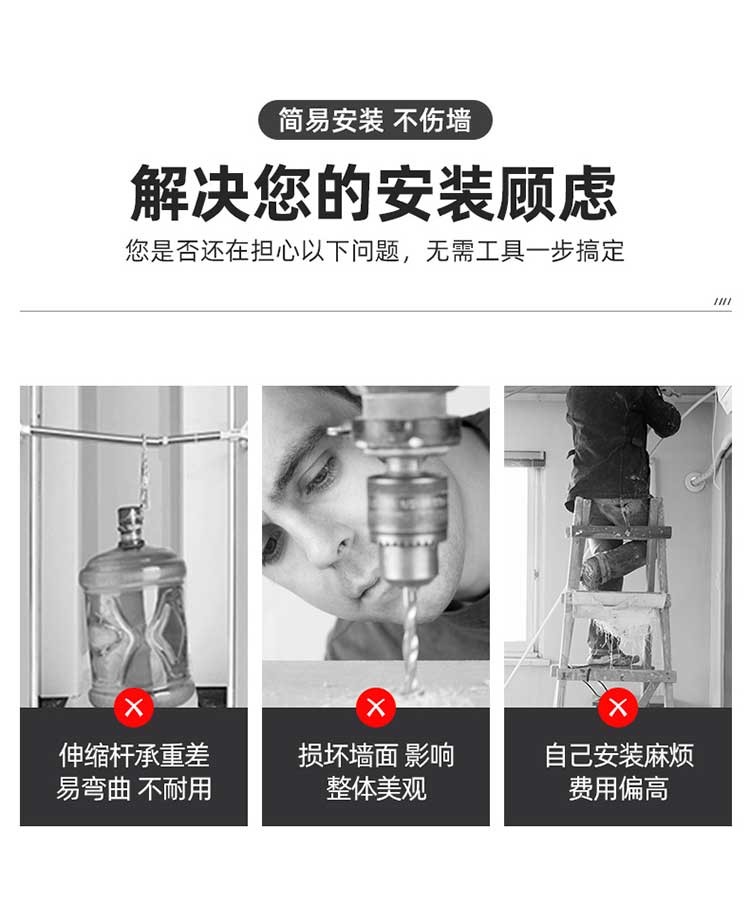 简易安装 不伤墙

解决您的安装顾虑

您是否还在担心以下问题，无需工具一步搞定

////

伸缩杆承重差
易弯曲 不耐用

损坏墙面 影响
整体美观

自己安装麻烦
费用偏高