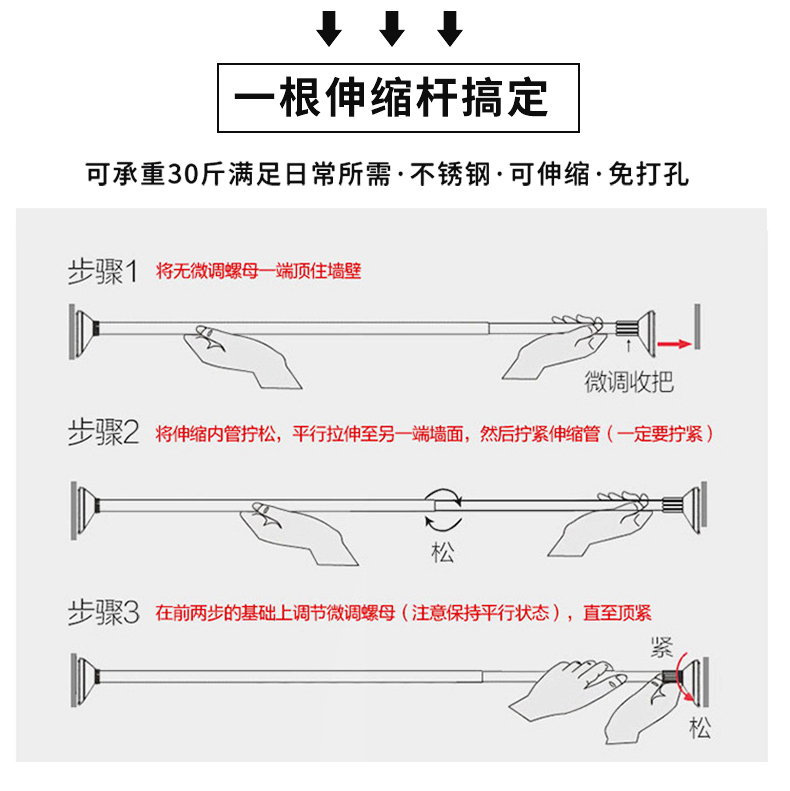 一根伸缩杆搞定

可承重30斤满足日常所需·不锈钢·可伸缩·免打孔

步骤1 将无微调螺母一端顶住墙壁

微调收把

步骤2 将伸缩内管拧松，平行拉伸至另一端墙面，然后拧紧伸缩管（一定要拧紧）

松

步骤3 在前两步的基础上调节微调螺母（注意保持平行状态），直至顶紧

紧

松