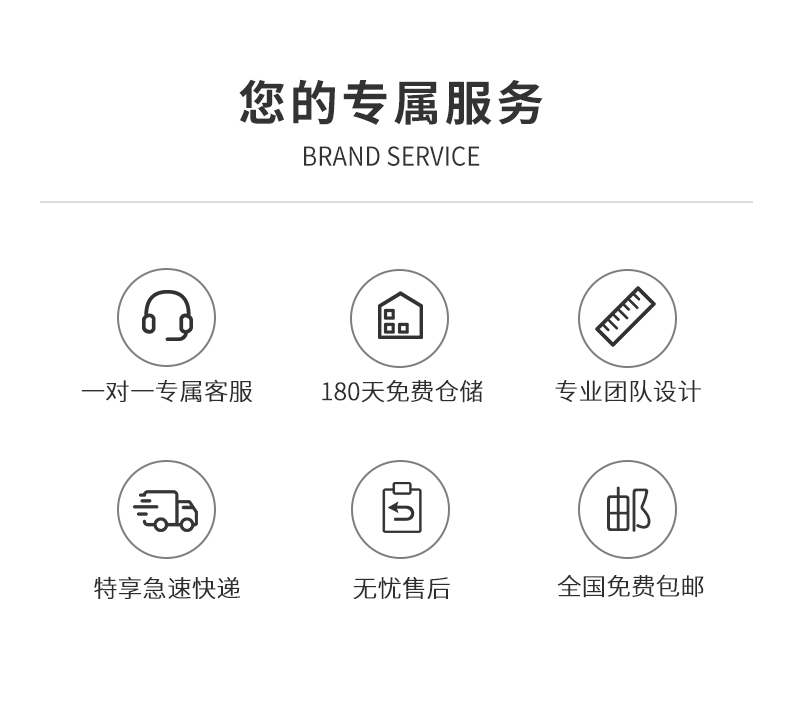 您的专属服务

BRAND SERVICE

一对一专属客服

180天免费仓储

专业团队设计

特享急速快递

无忧售后

邮

全国免费包邮